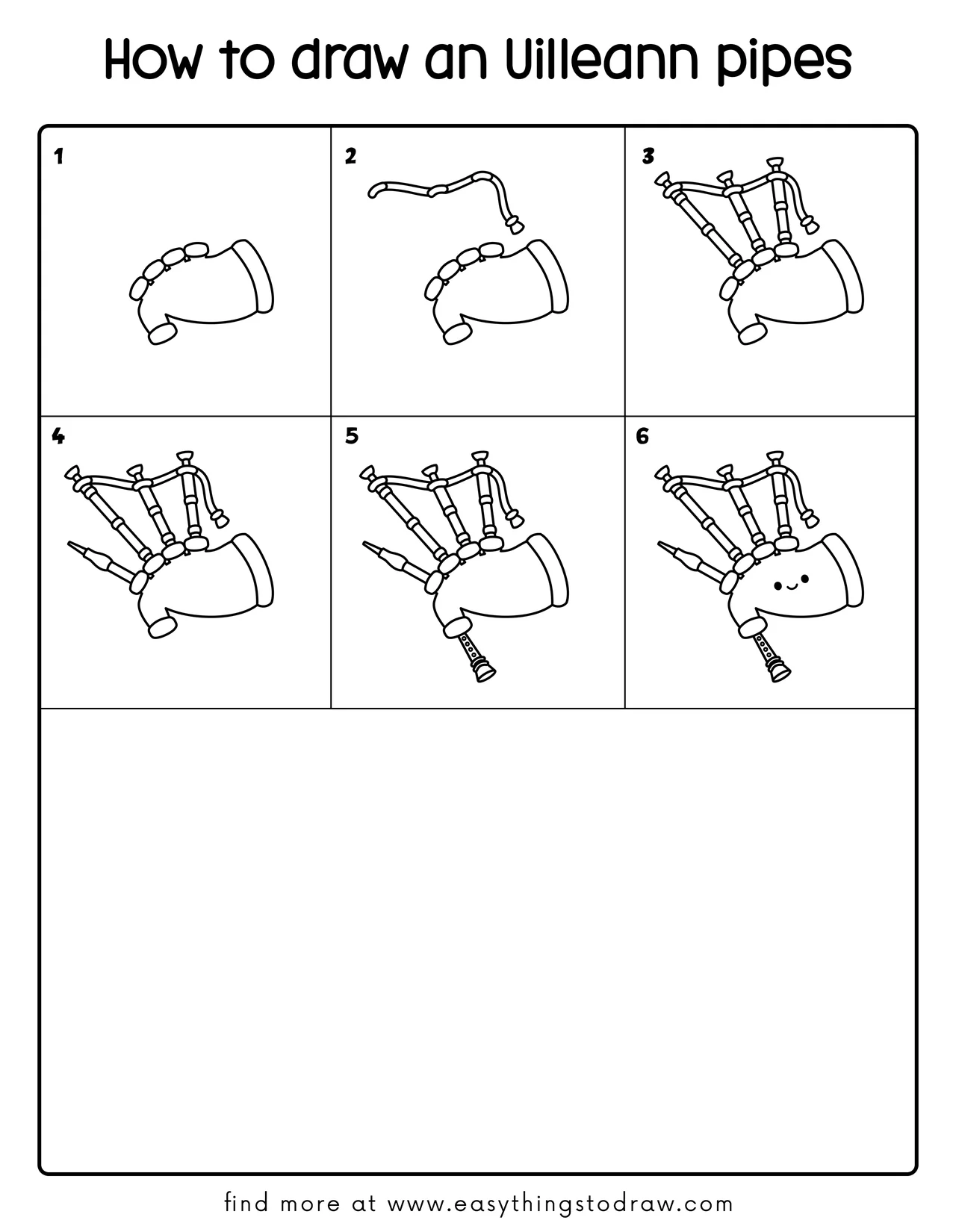 How to draw an Uilleann pipes

1

2

3

4

5

6

find more at www.easythingstodraw.com