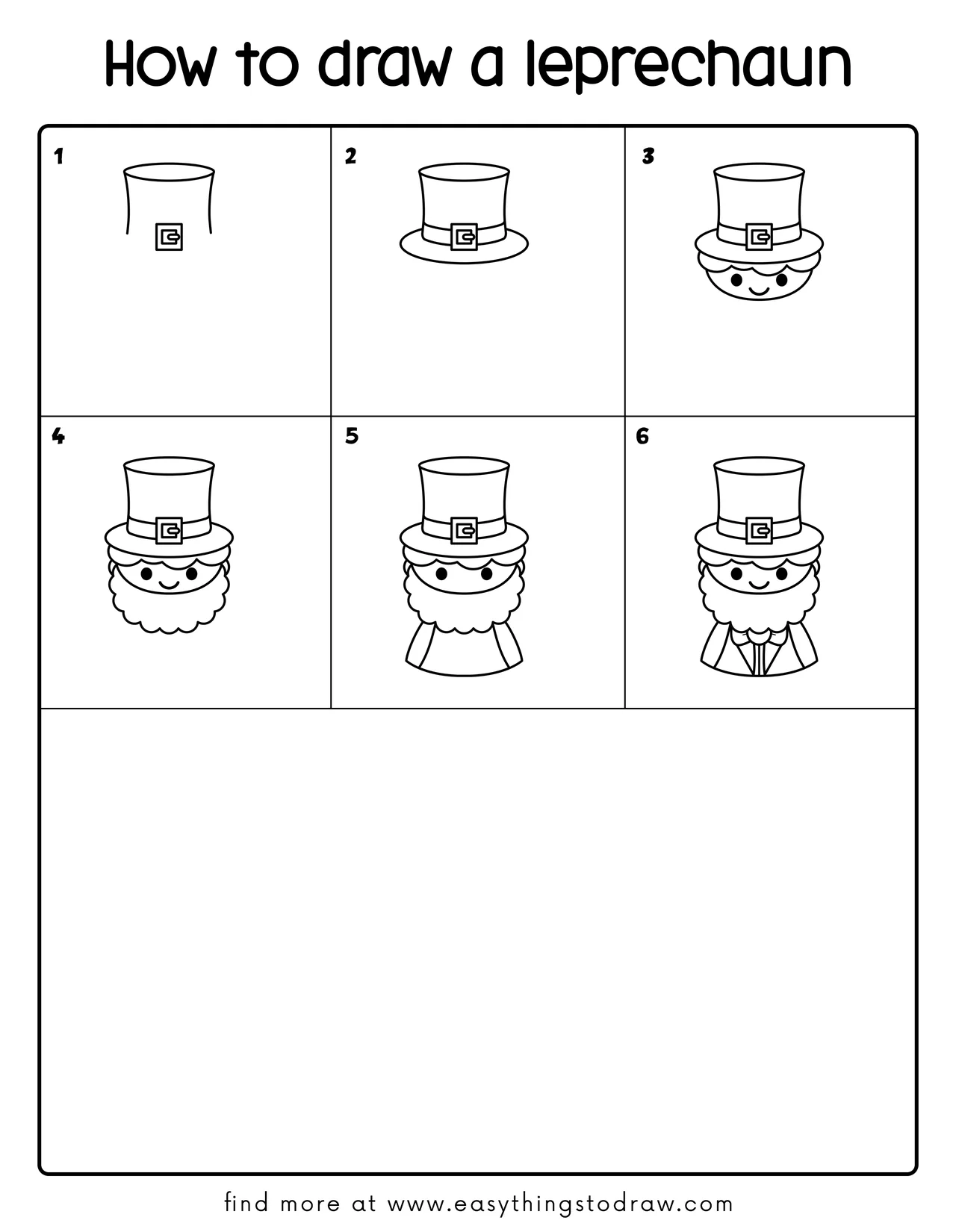 How to draw a leprechaun

1

2

3

4

5

6

find more at www.easythingstodraw.com