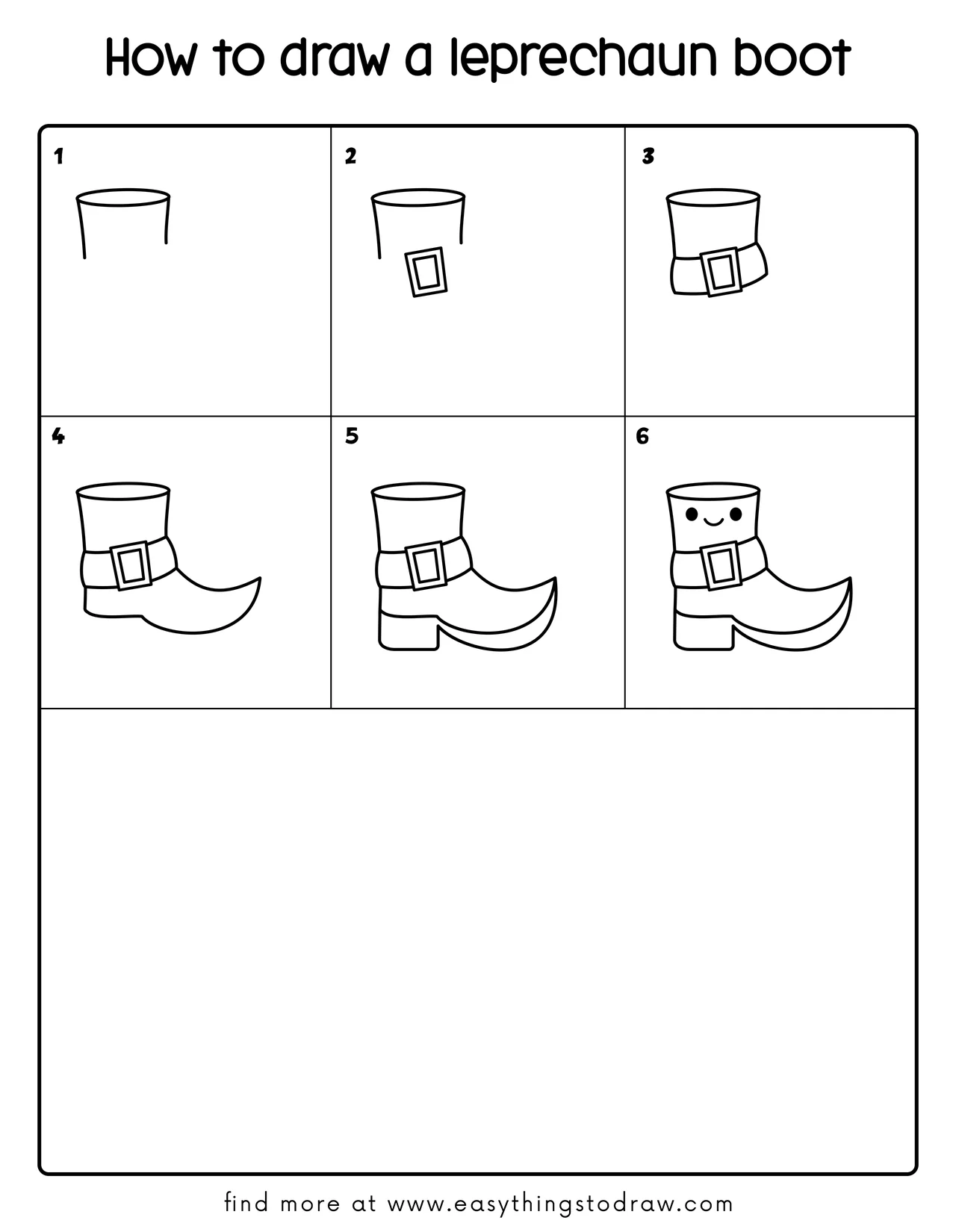 How to draw a leprechaun boot

1

2

3

4

5

6

find more at www.easythingstodraw.com