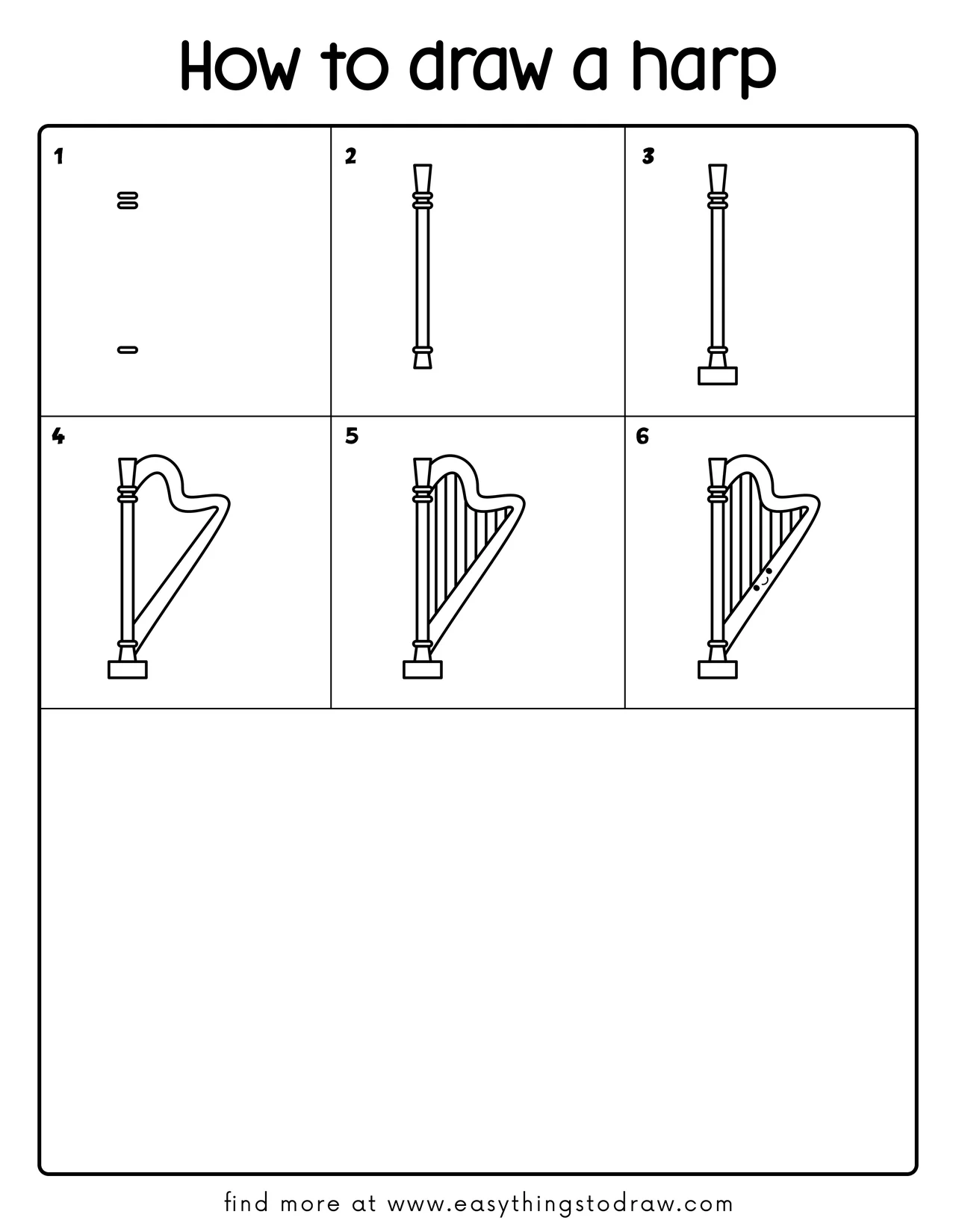 How to draw a harp

1

2

3

4

5

6

find more at www.easythingstodraw.com