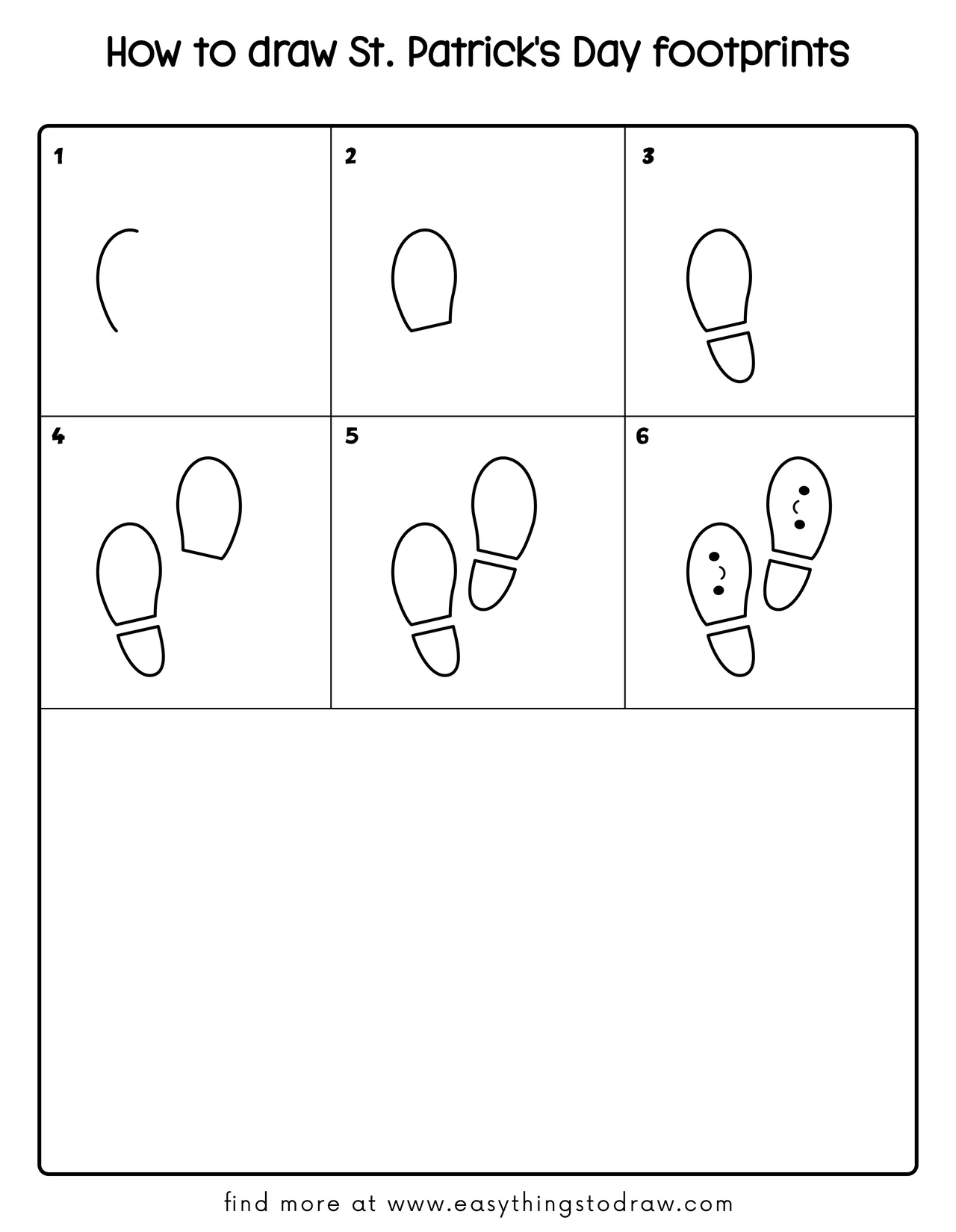 How to draw St. Patrick's Day footprints

1

2

3

4

5

6

find more at www.easythingstodraw.com