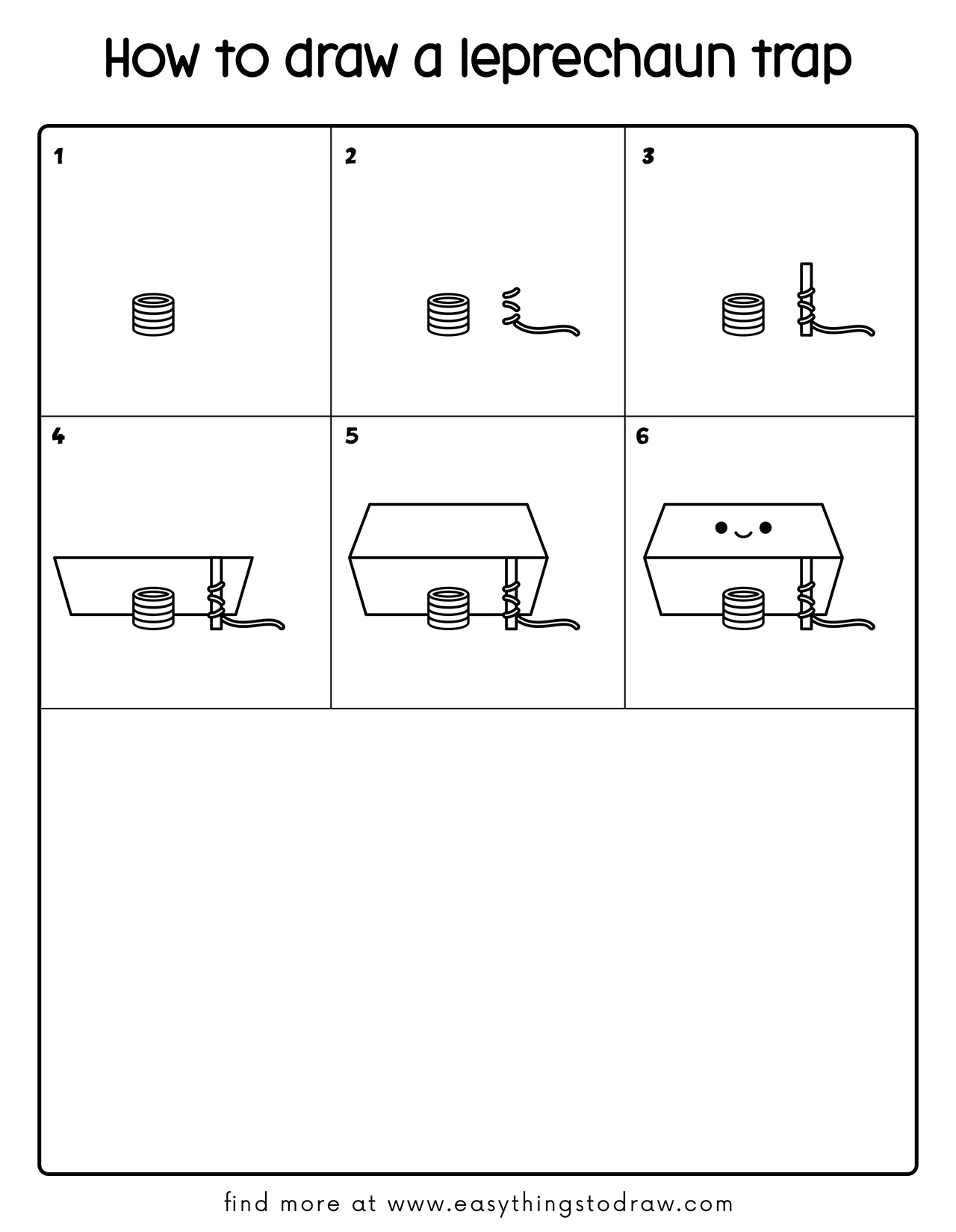 How to draw a leprechaun trap

1

2

3

4

5

6

find more at www.easythingstodraw.com