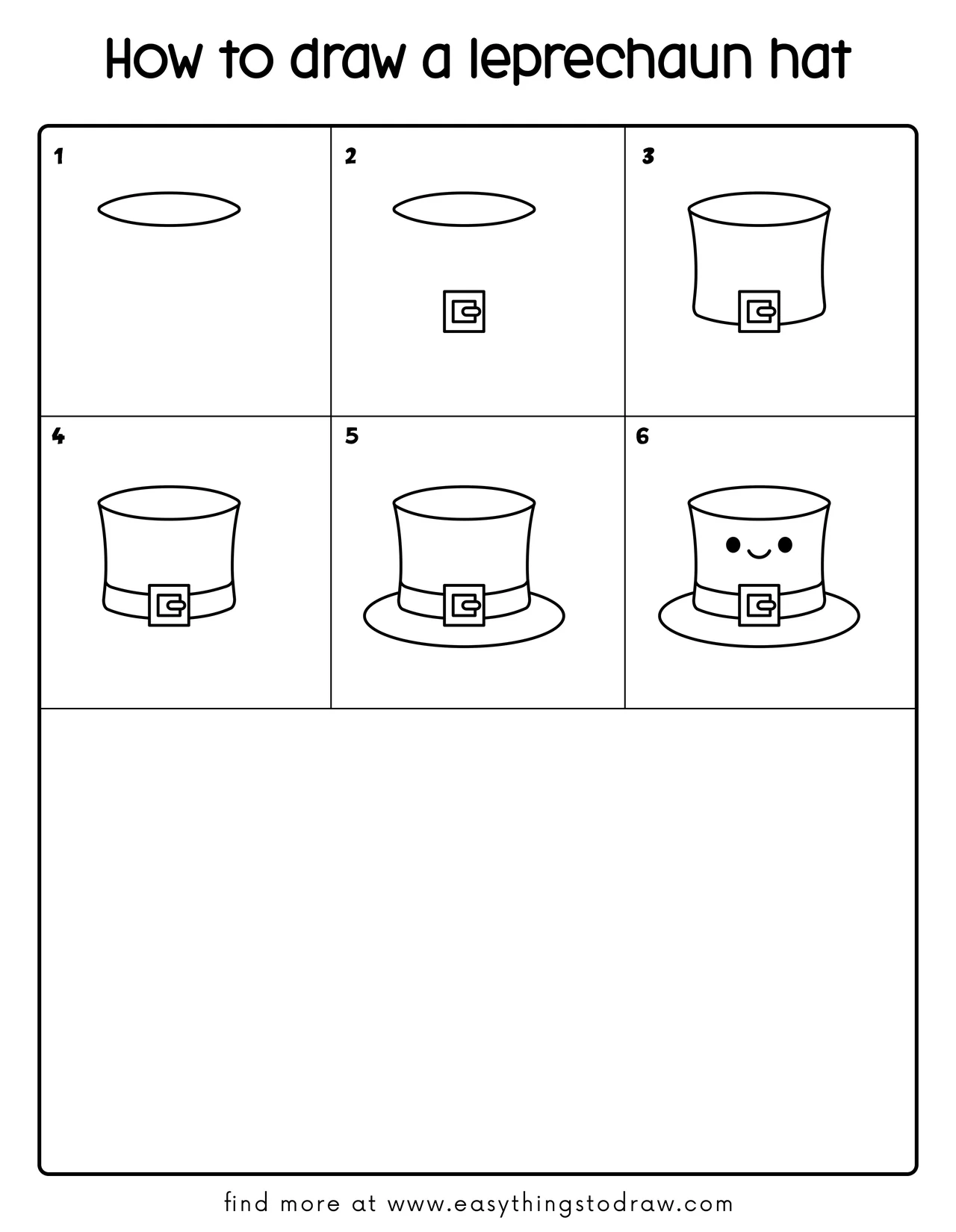 How to draw a leprechaun hat

1

2

3

4

5

6

find more at www.easythingstodraw.com