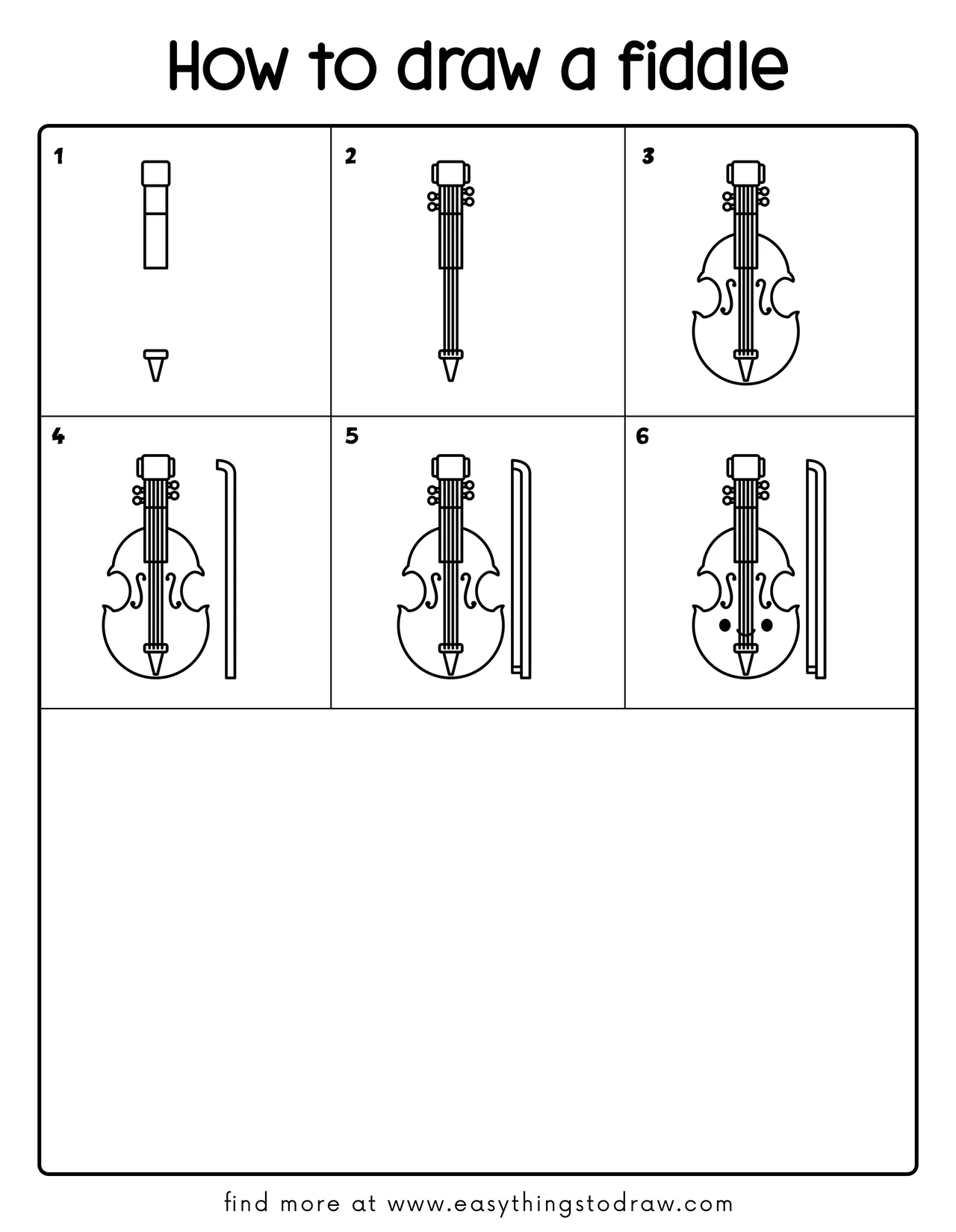 How to draw a fiddle

1

2

3

4

5

6

find more at www.easythingstodraw.com