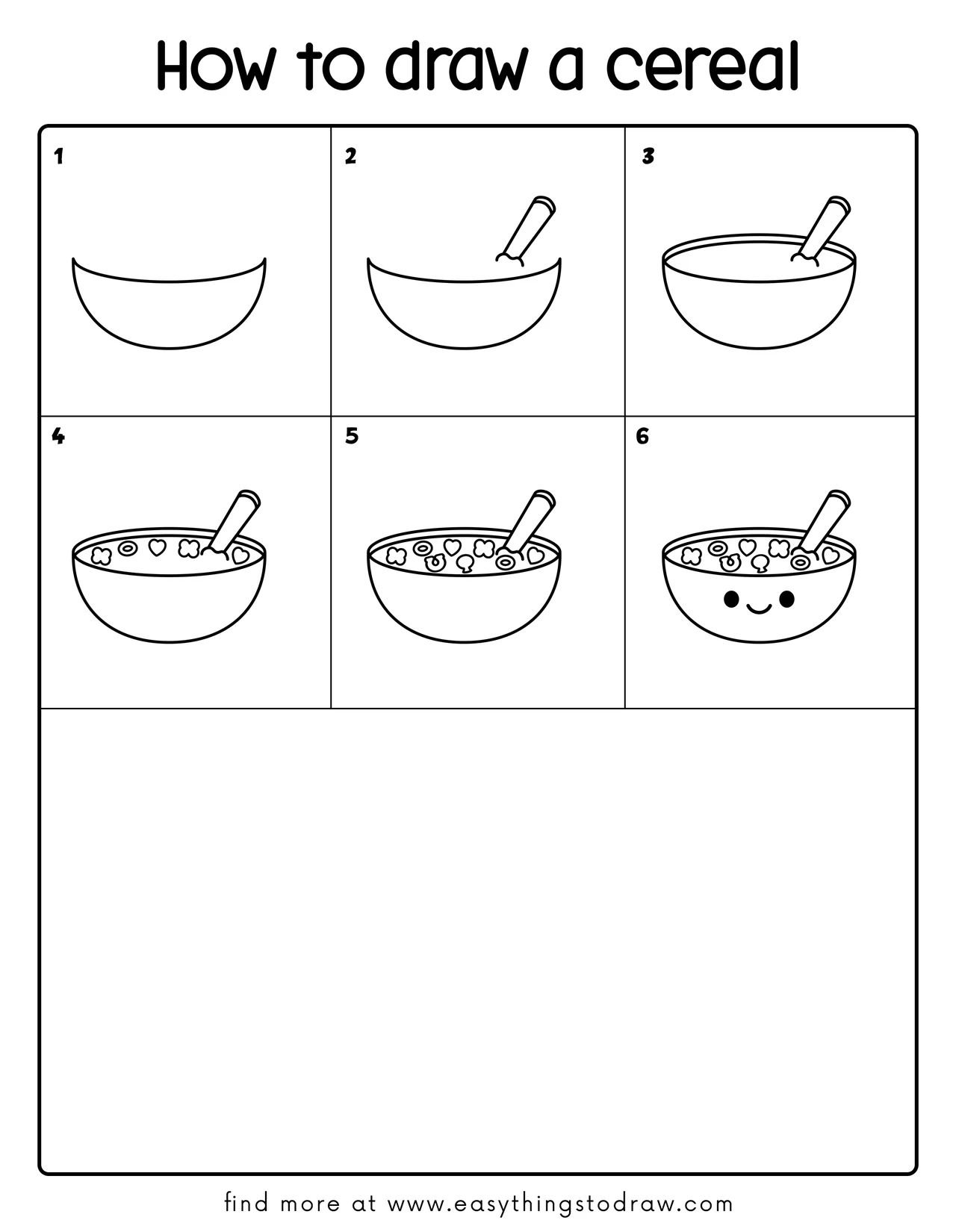 How to draw a cereal

1

2

3

4

5

6

find more at www.easythingstodraw.com