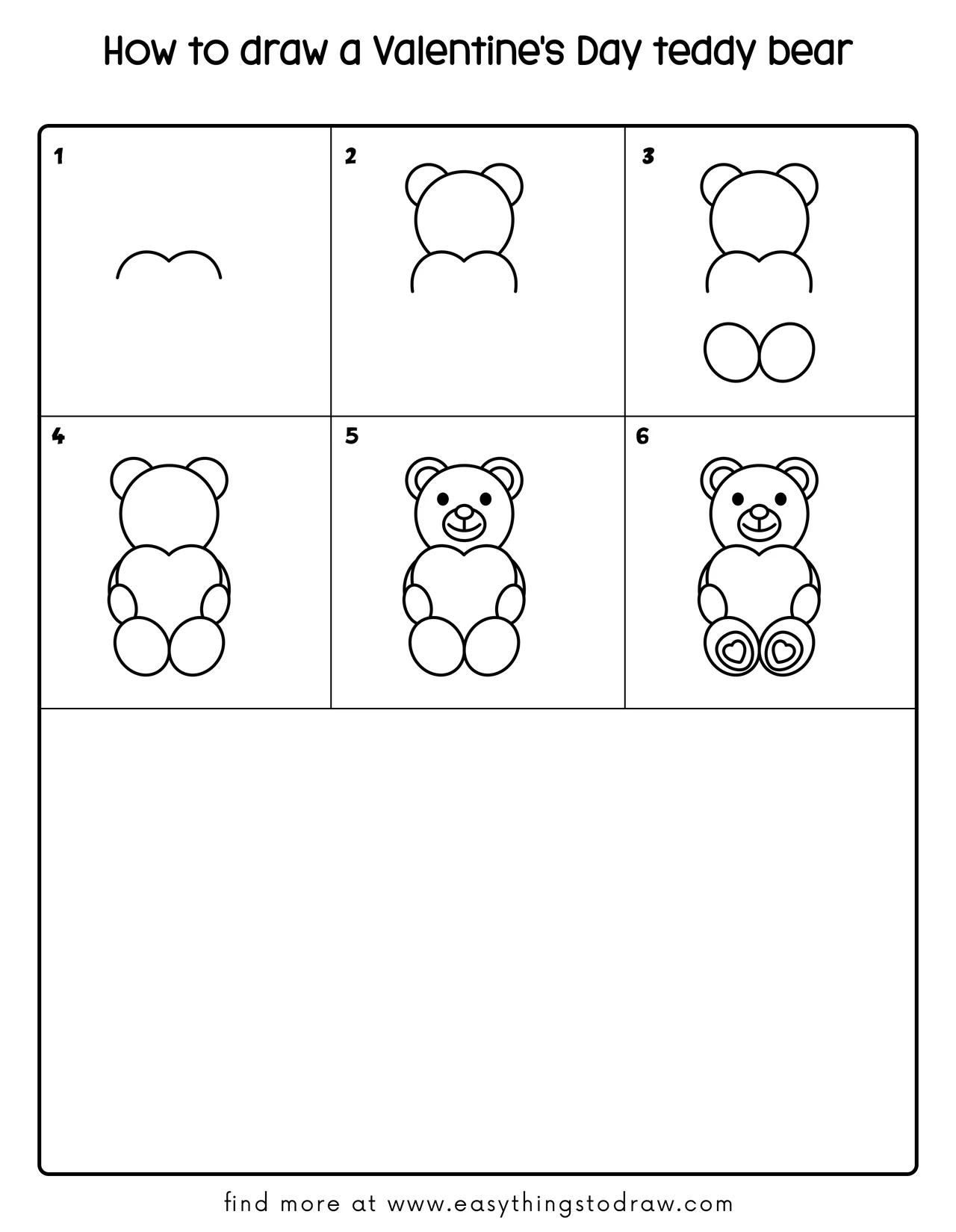 How to draw a Valentine's Day teddy bear

1

2

3

4

5

6

find more at www.easythingstodraw.com