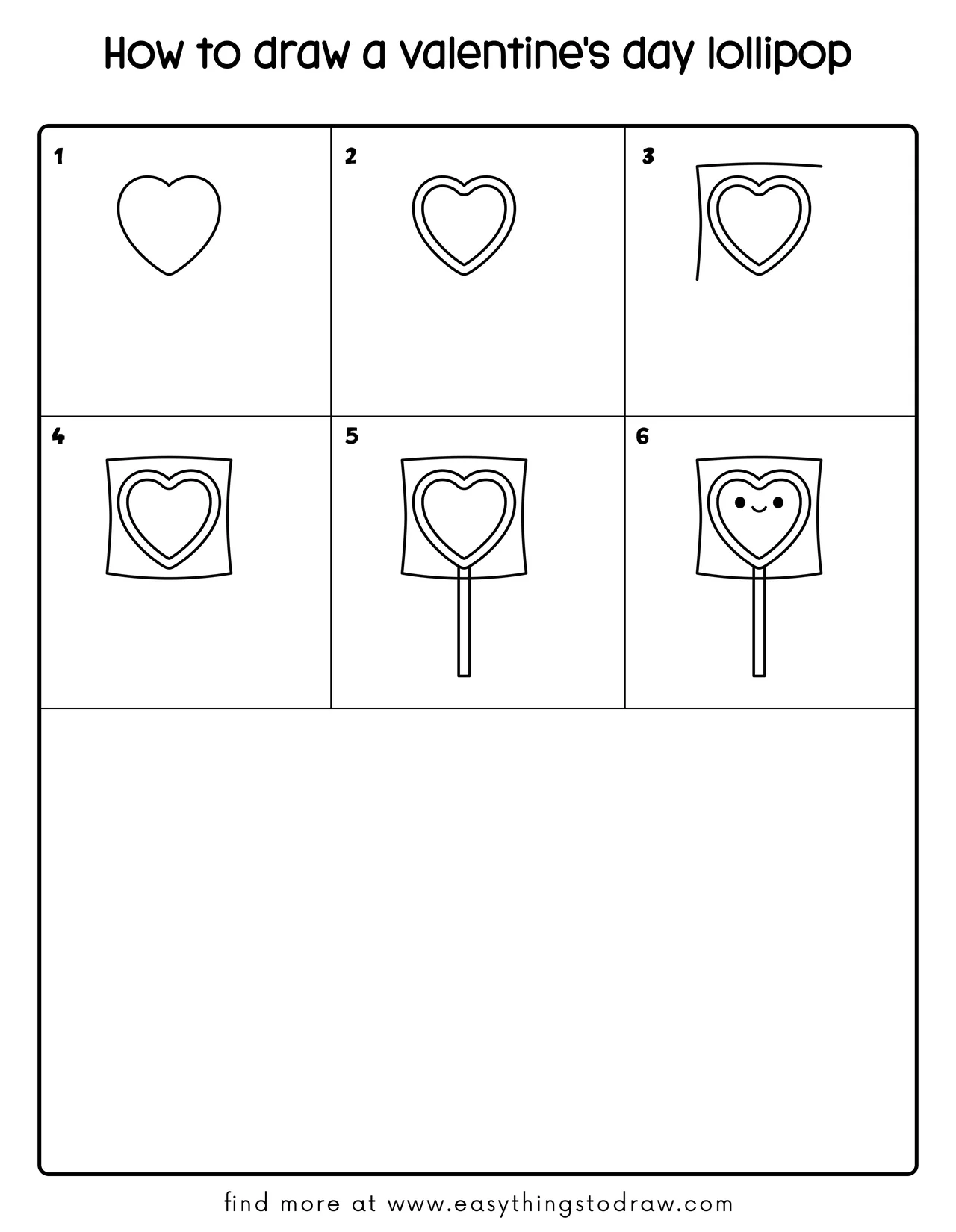 How to draw a valentine's day lollipop

1

2

3

4

5

6

find more at www.easythingstodraw.com