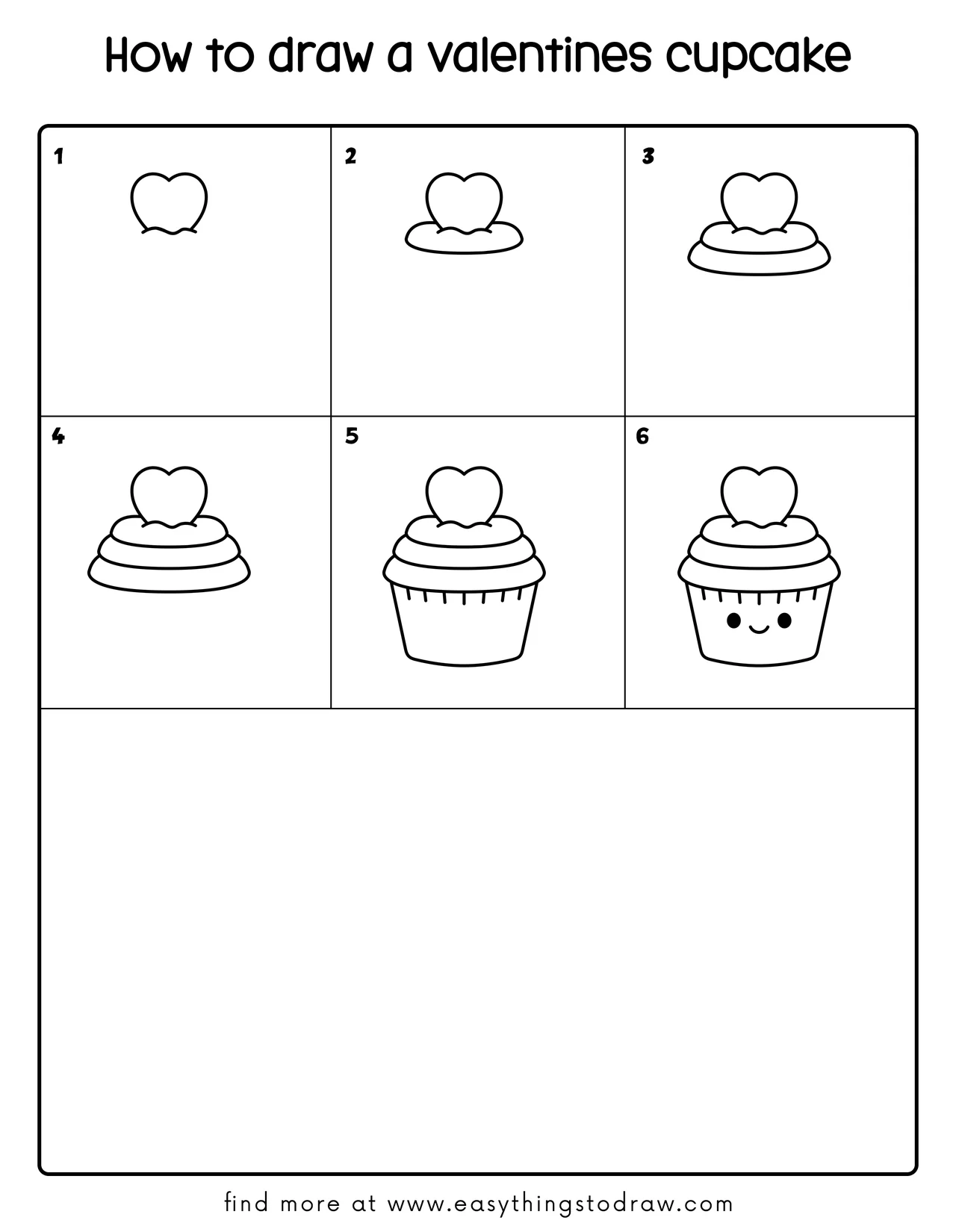 How to draw a valentines cupcake

1

2

3

4

5

6

find more at www.easythingstodraw.com