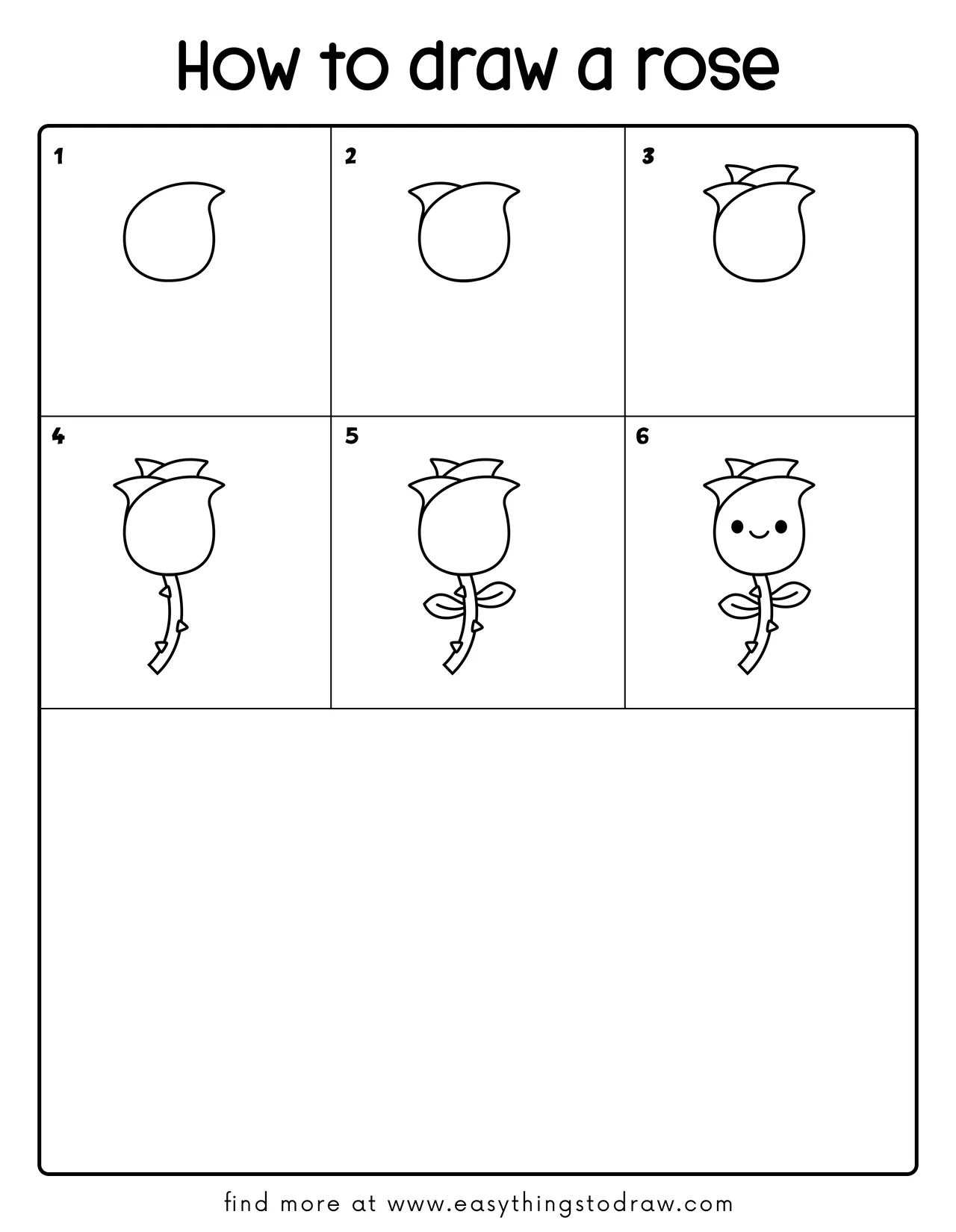 How to draw a rose

1

2

3

4

5

6

find more at www.easythingstodraw.com