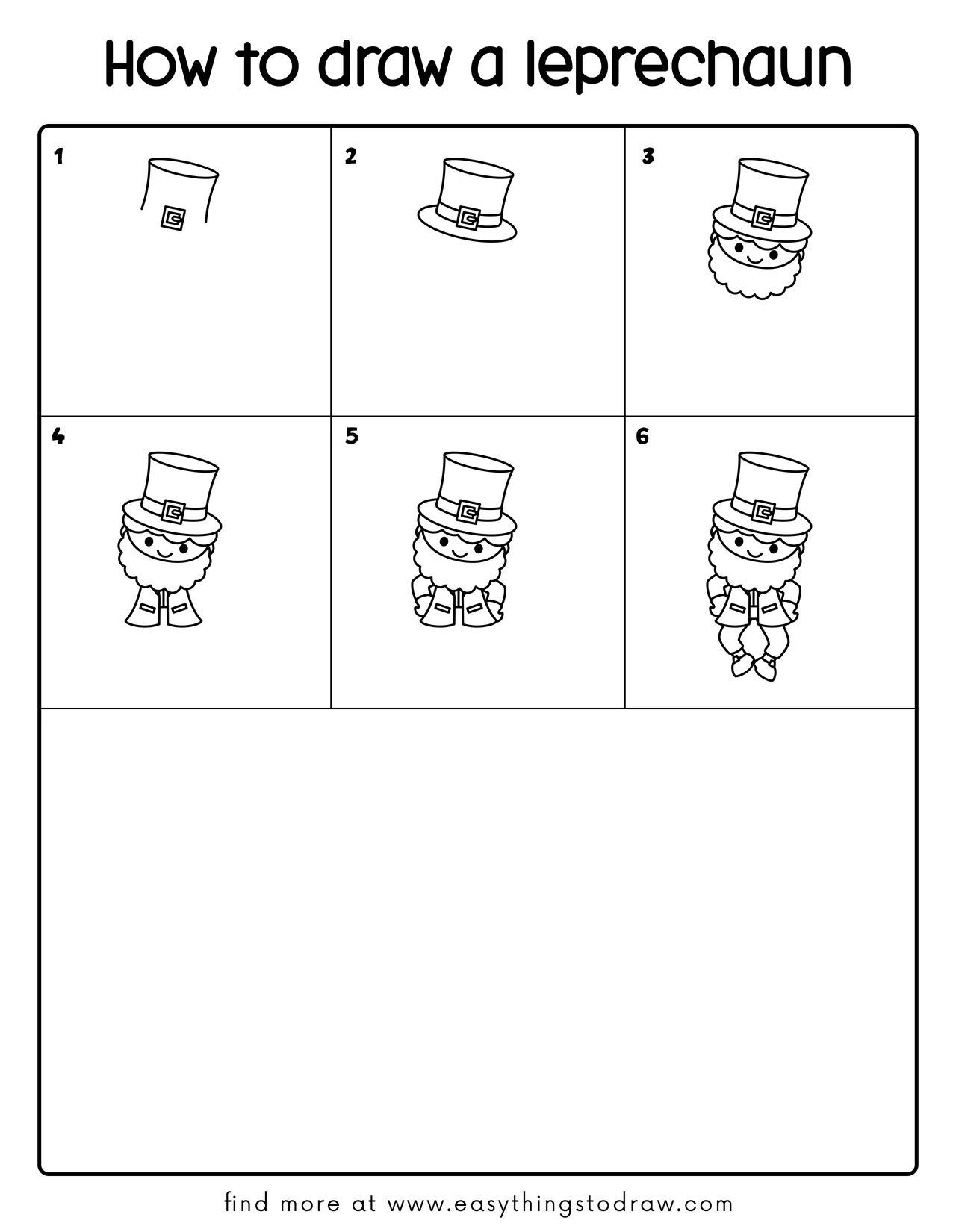 How to draw a leprechaun

1

2

3

4

5

6

find more at www.easythingstodraw.com