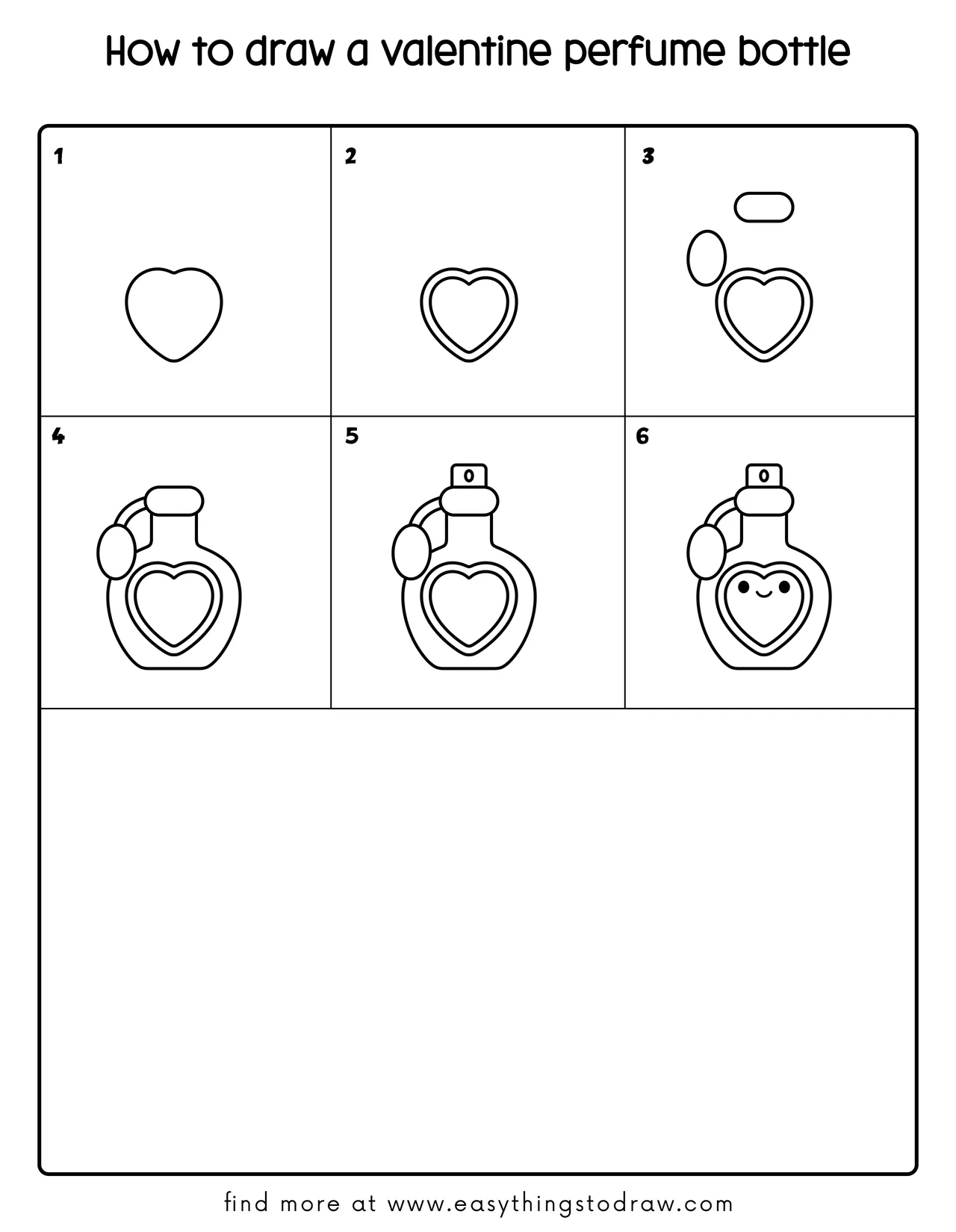 How to draw a valentine perfume bottle

1

2

3

4

5

6

find more at www.easythingstodraw.com