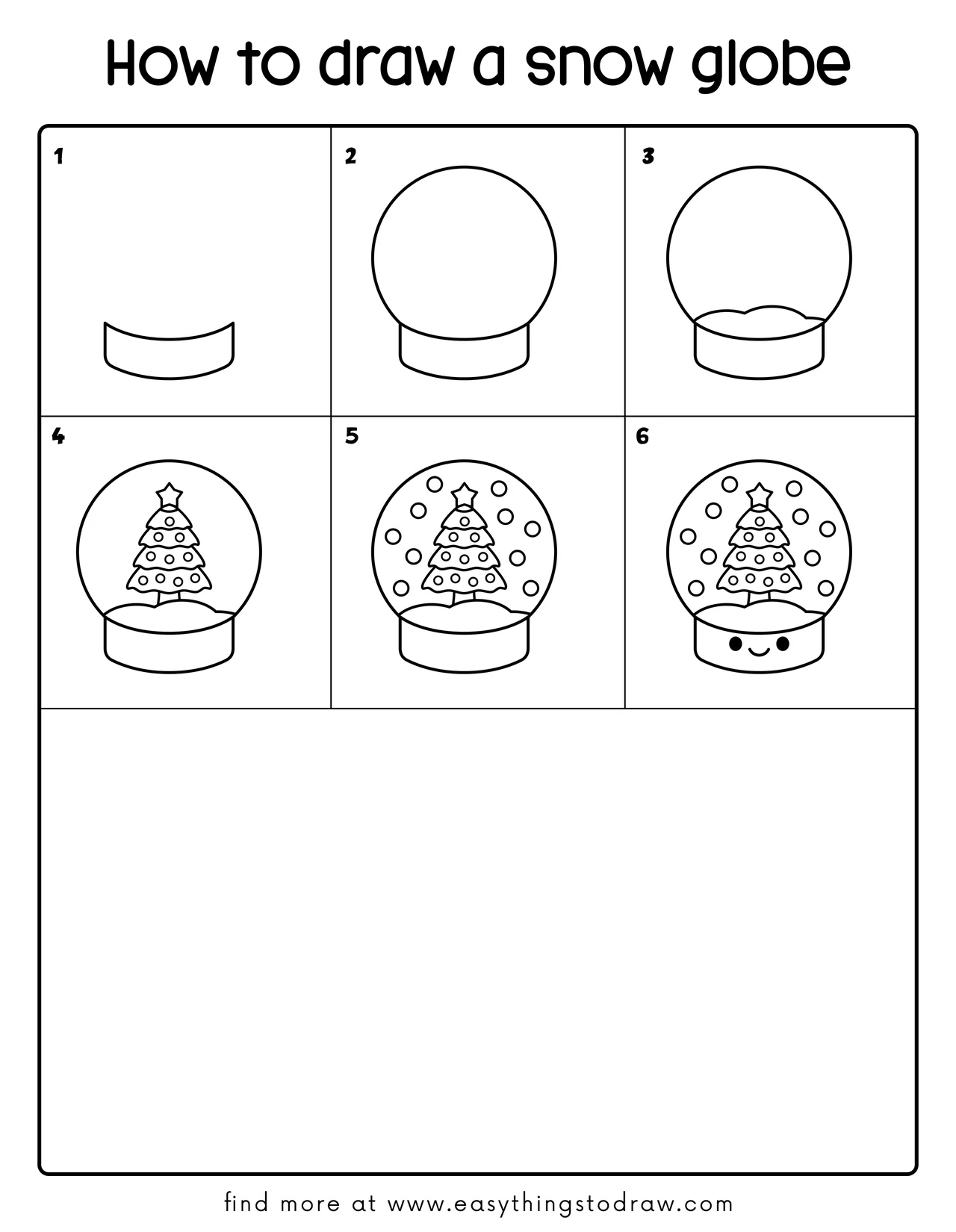 How to draw a snow globe

1

2

3

4

5

6

find more at www.easythingstodraw.com