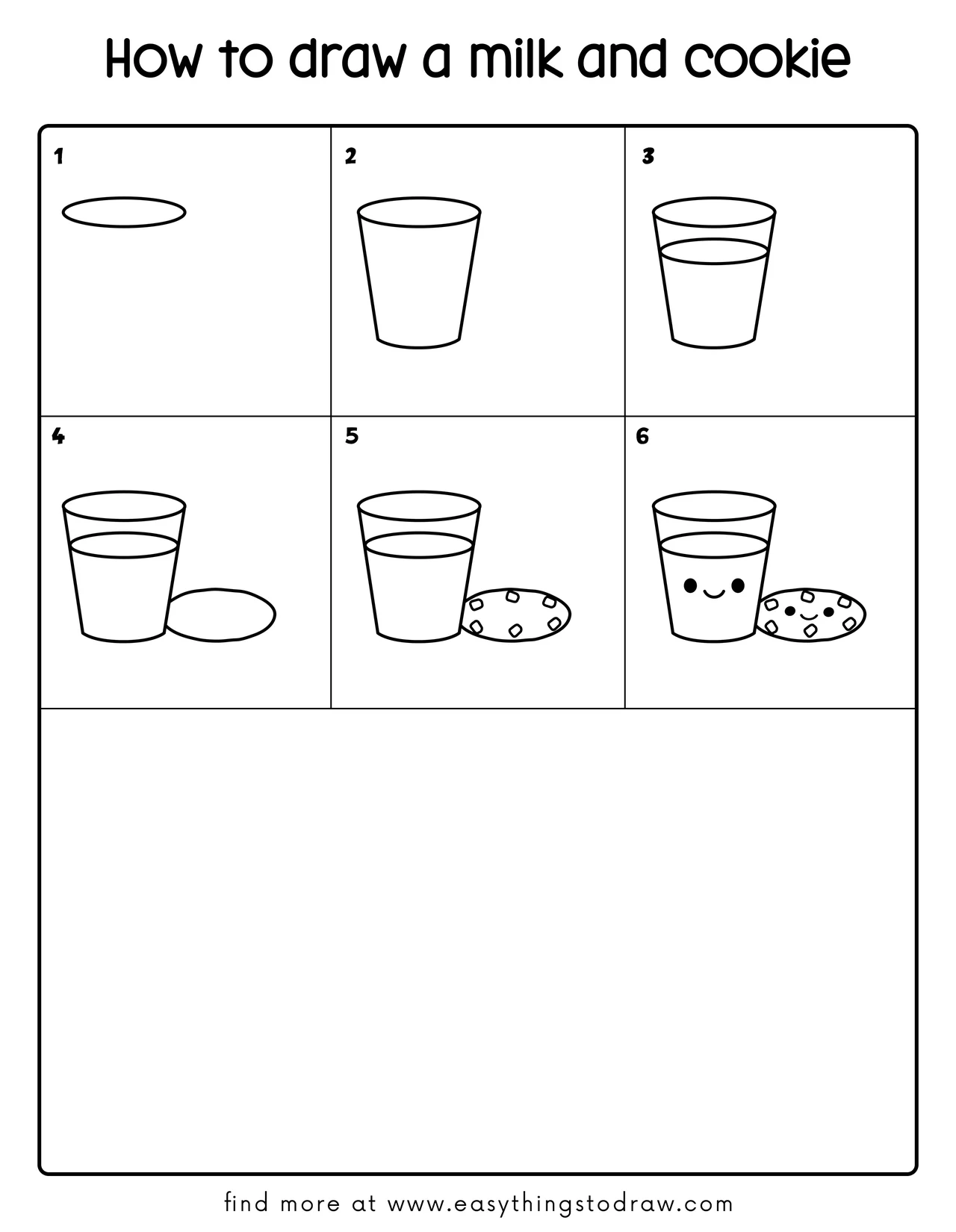 How to draw a milk and cookie

1

2

3

4

5

6

find more at www.easythingstodraw.com