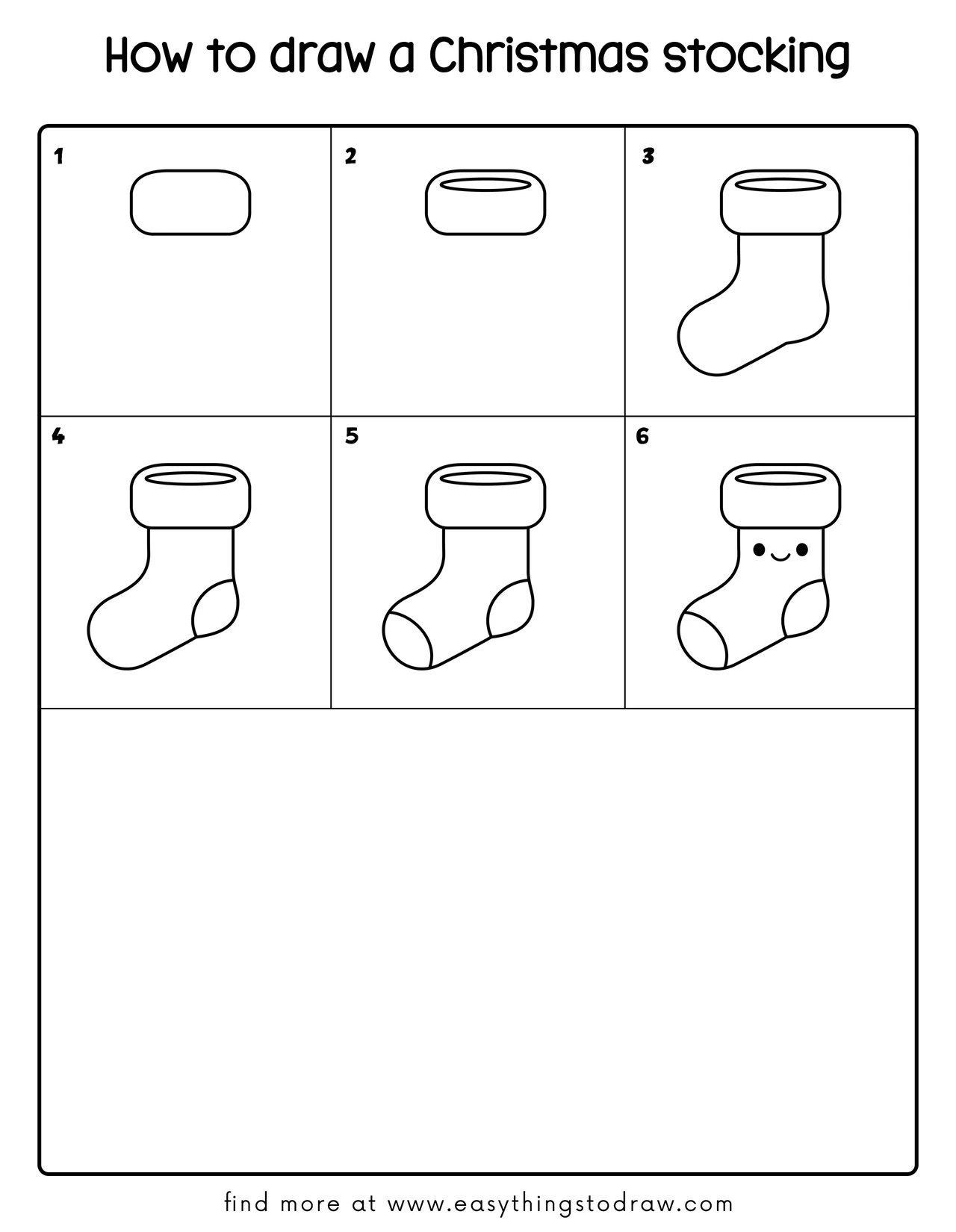 How to draw a Christmas stocking

1

2

3

4

5

6

find more at www.easythingstodraw.com