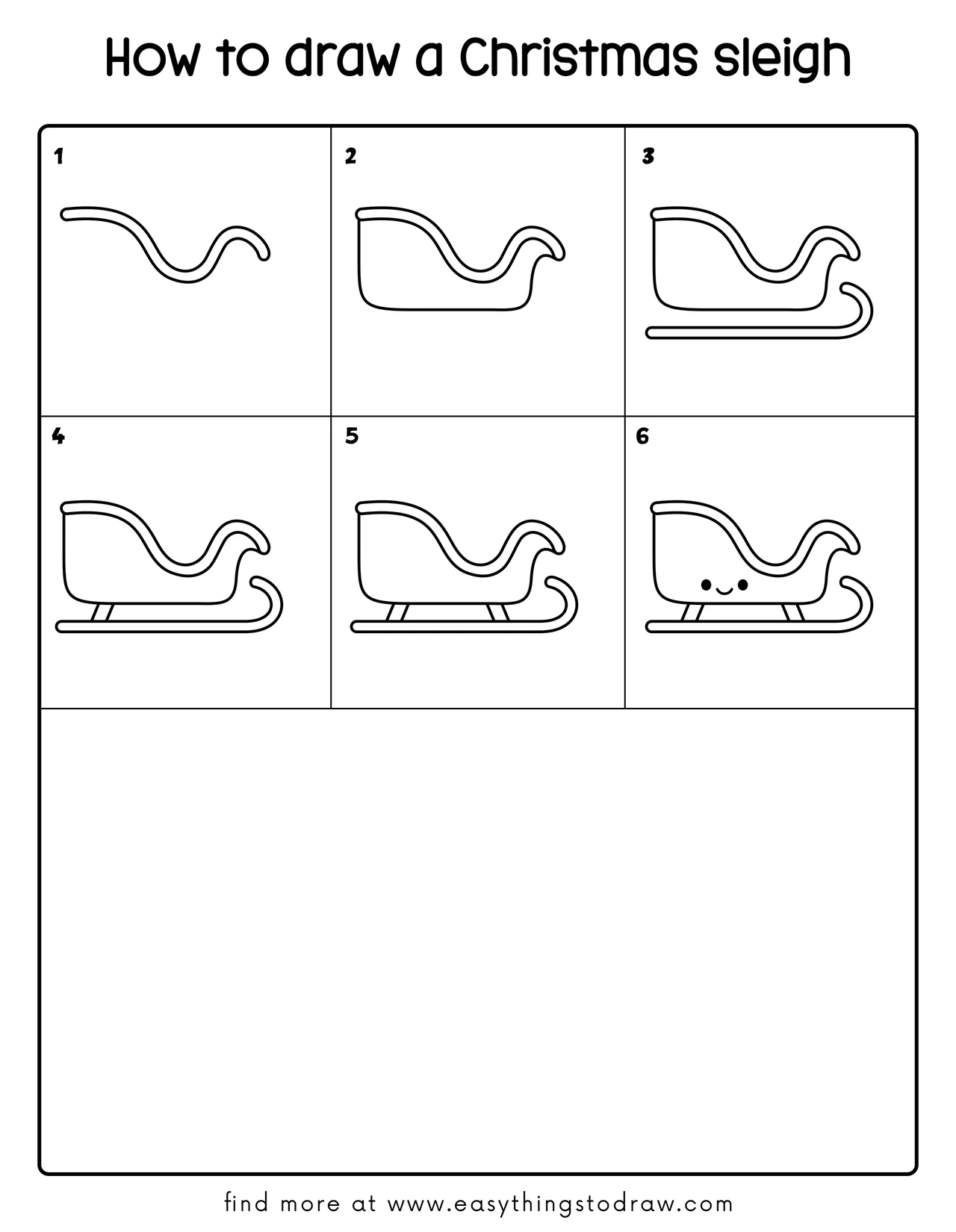 How to draw a Christmas sleigh

1

2

3

4

5

6

find more at www.easythingstodraw.com