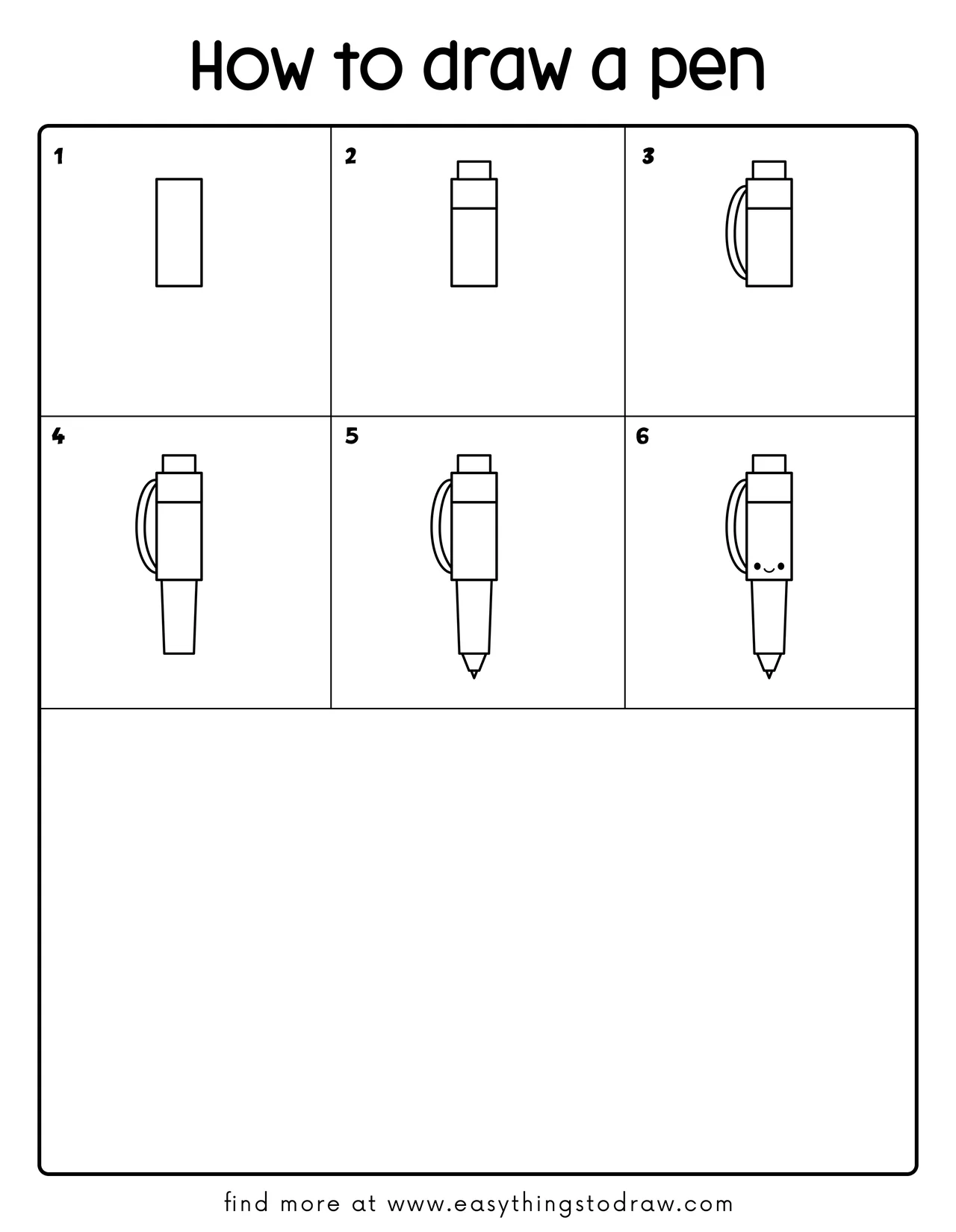 How to draw a pen

1

2

3

4

5

6

find more at www.easythingstodraw.com