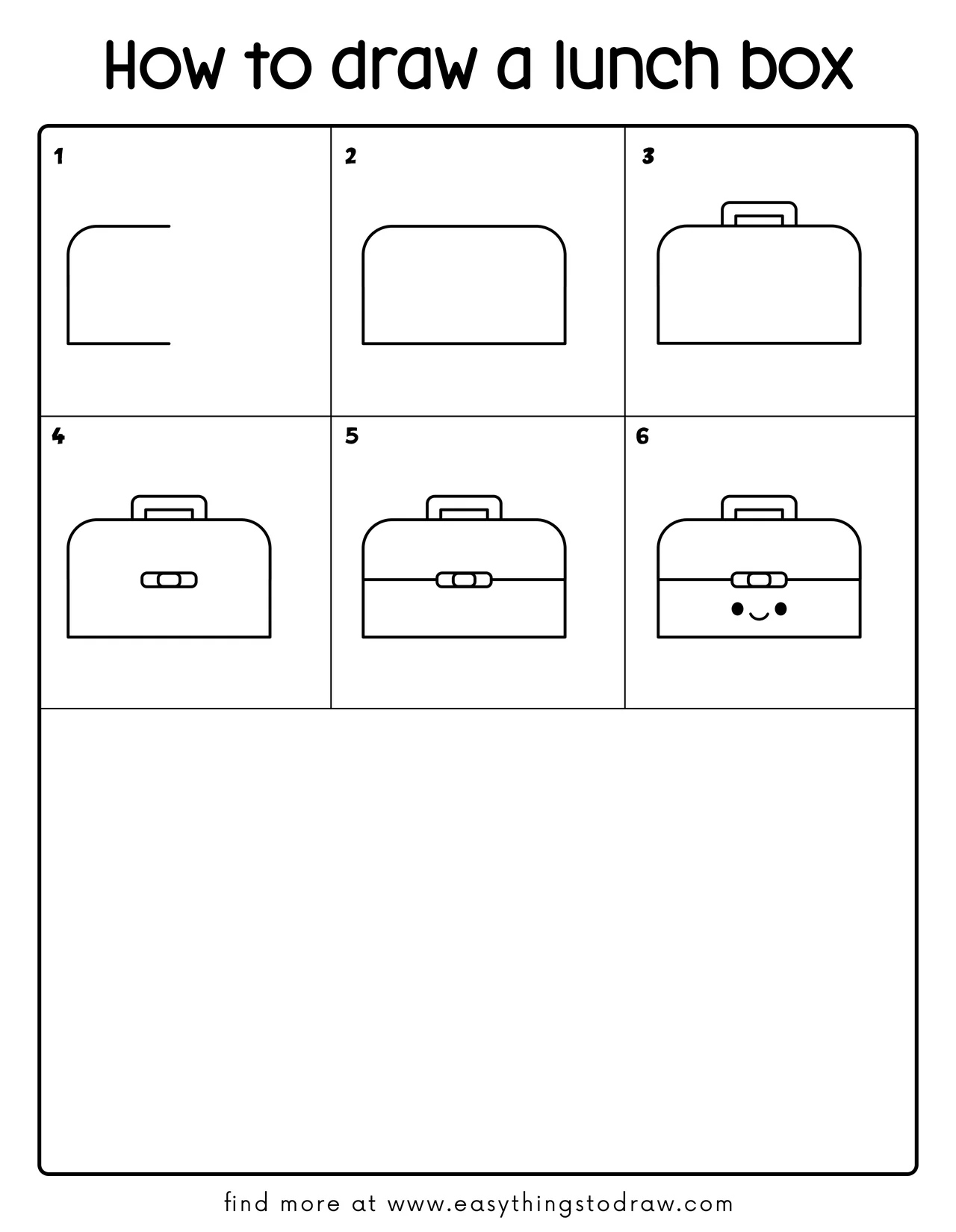 How to draw a lunch box

1

2

3

4

5

6

find more at www.easythingstodraw.com